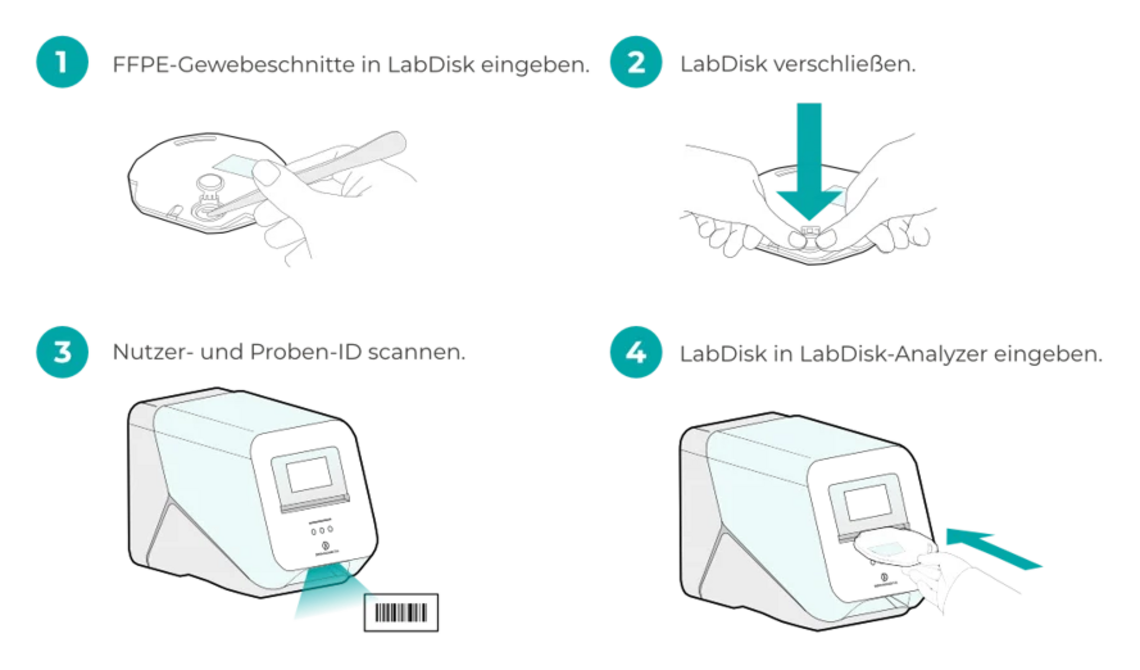 1 FFPE-Gewebeschnitte in LabDisk eingeben.

2 LabDisk verschließen.

3 Nutzer- und Proben-ID scannen.

4 LabDisk in LabDisk-Analyzer eingeben.